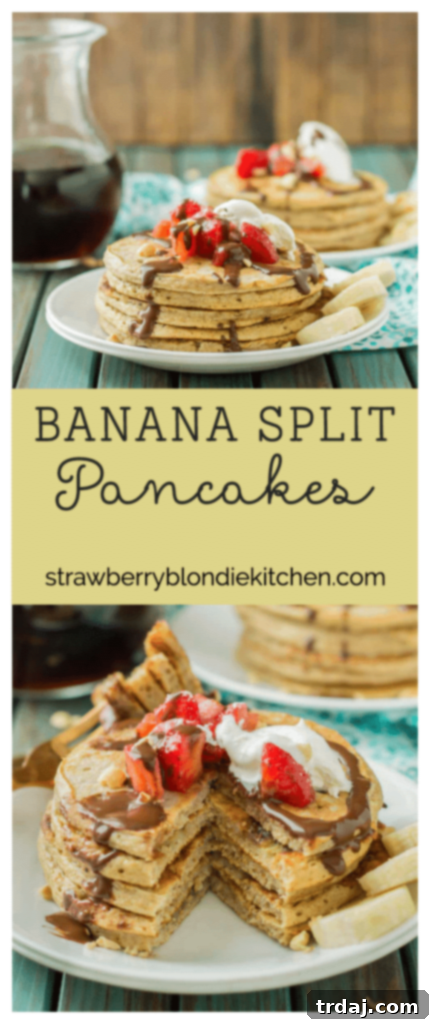 BANANA SPLIT
Pancakes

strawberryblondiekitchen.com

trdaj.com